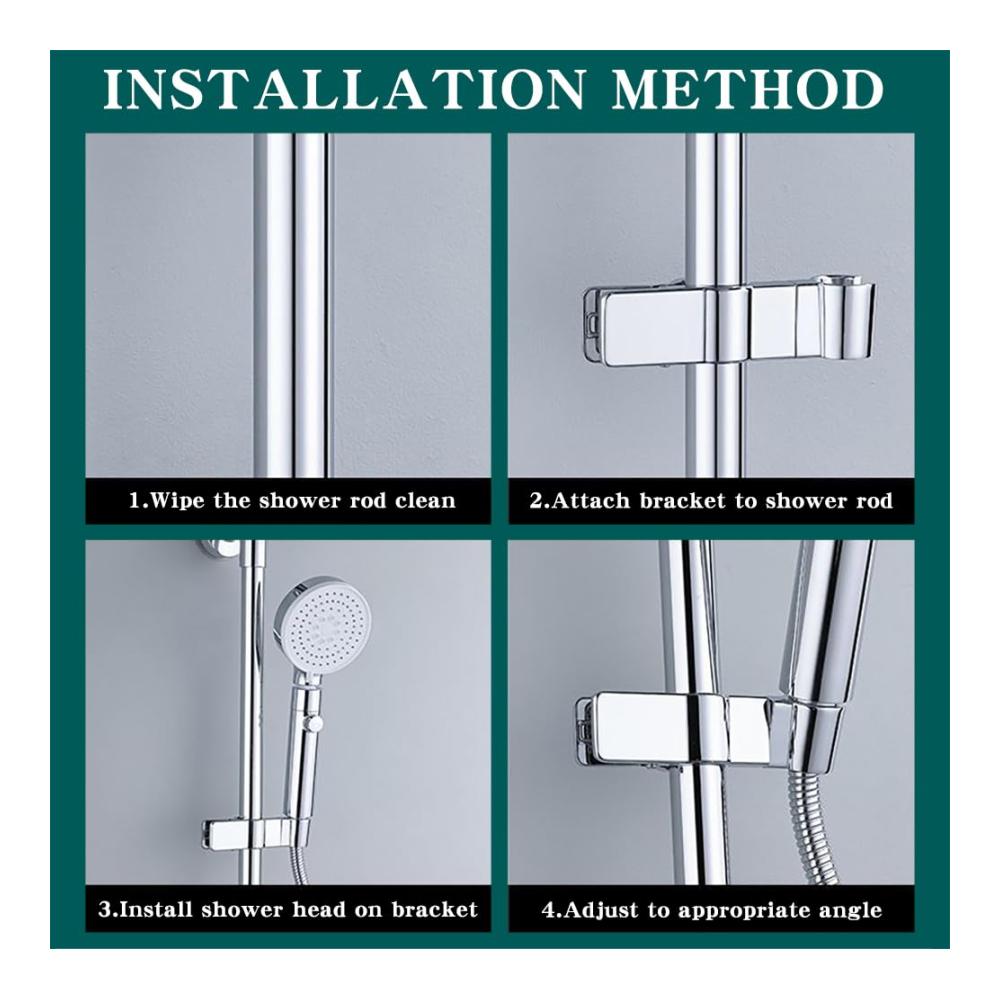 INSTALLATION METHOD

1.Wipe the shower rod clean

2.Attach bracket to shower rod

3.Install shower head on bracket

4.Adjust to appropriate angle