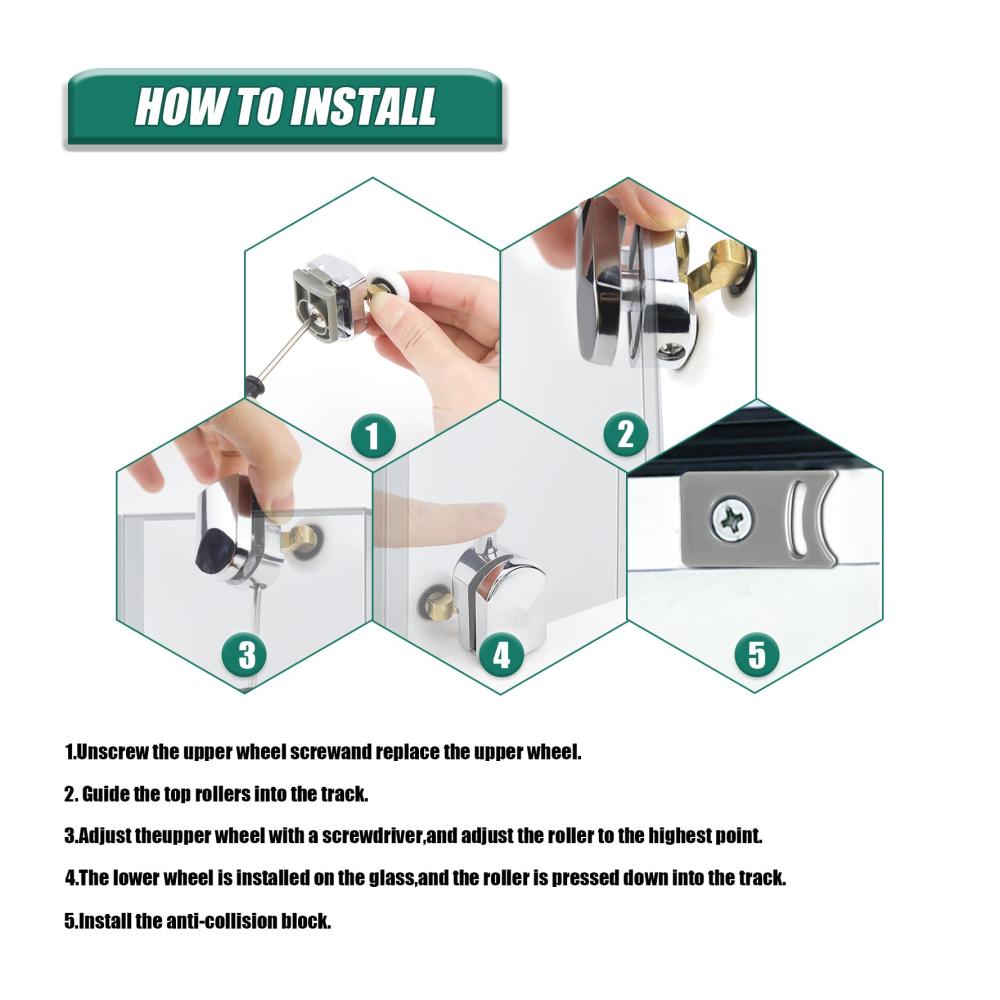 HOW TO INSTALL

1

2

3

4

5

1.Unscrew the upper wheel screwand replace the upper wheel.

2. Guide the top rollers into the track.

3.Adjust theupper wheel with a screwdriver,and adjust the roller to the highest point.

4.The lower wheel is installed on the glass,and the roller is pressed down into the track.

5.Install the anti-collision block.