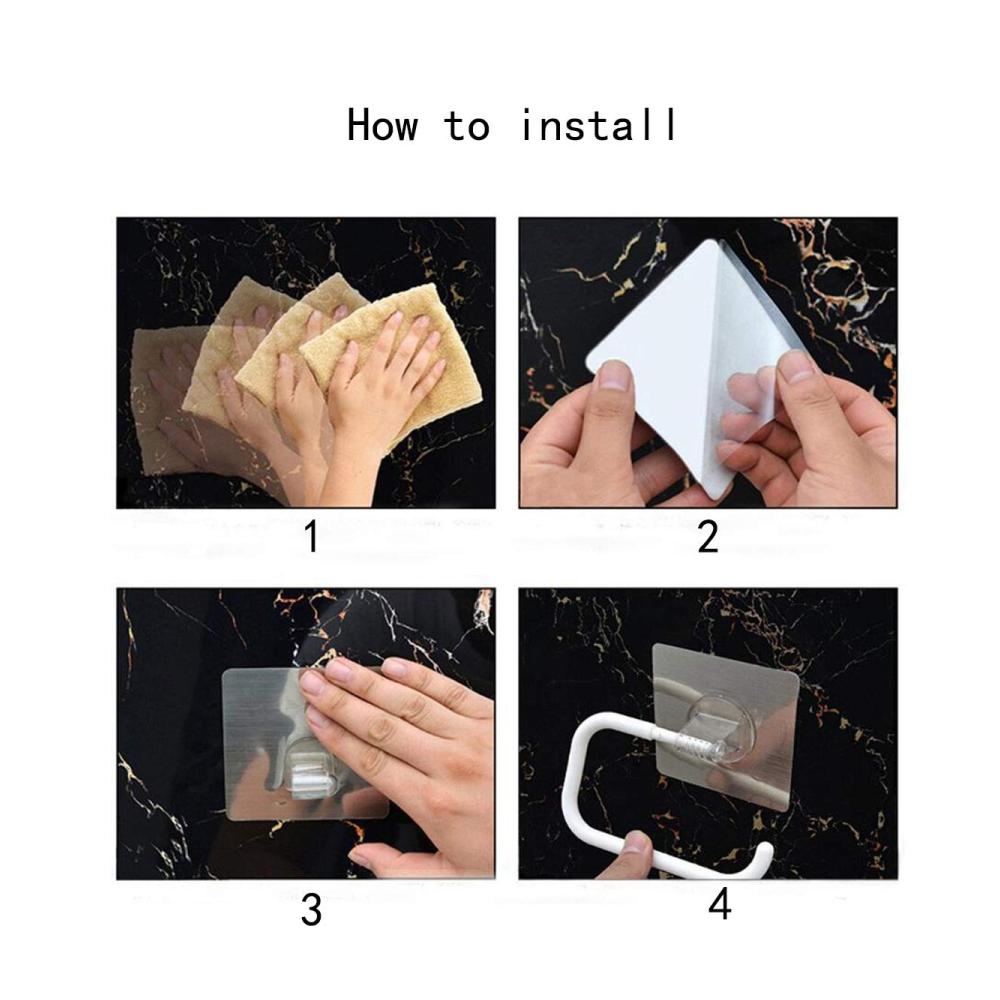 How to install

1

2

3

4