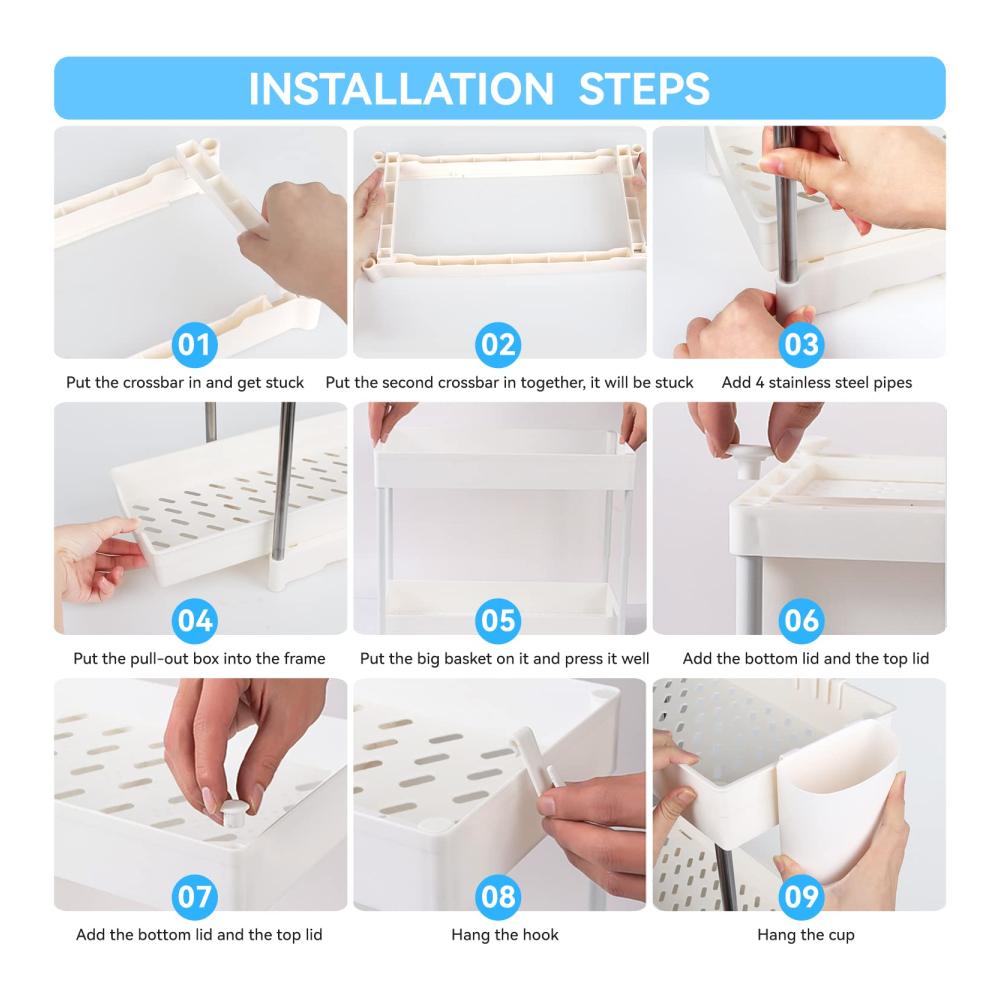 INSTALLATION STEPS

01
Put the crossbar in and get stuck

02
Put the second crossbar in together, it will be stuck

03
Add 4 stainless steel pipes

04
Put the pull-out box into the frame

05
Put the big basket on it and press it well

06
Add the bottom lid and the top lid

07
Add the bottom lid and the top lid

08
Hang the hook

09
Hang the cup